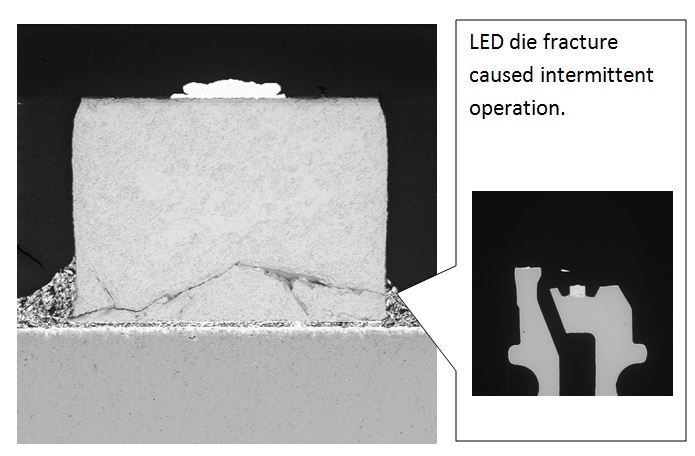 LED die fracture caused intermittent operation.